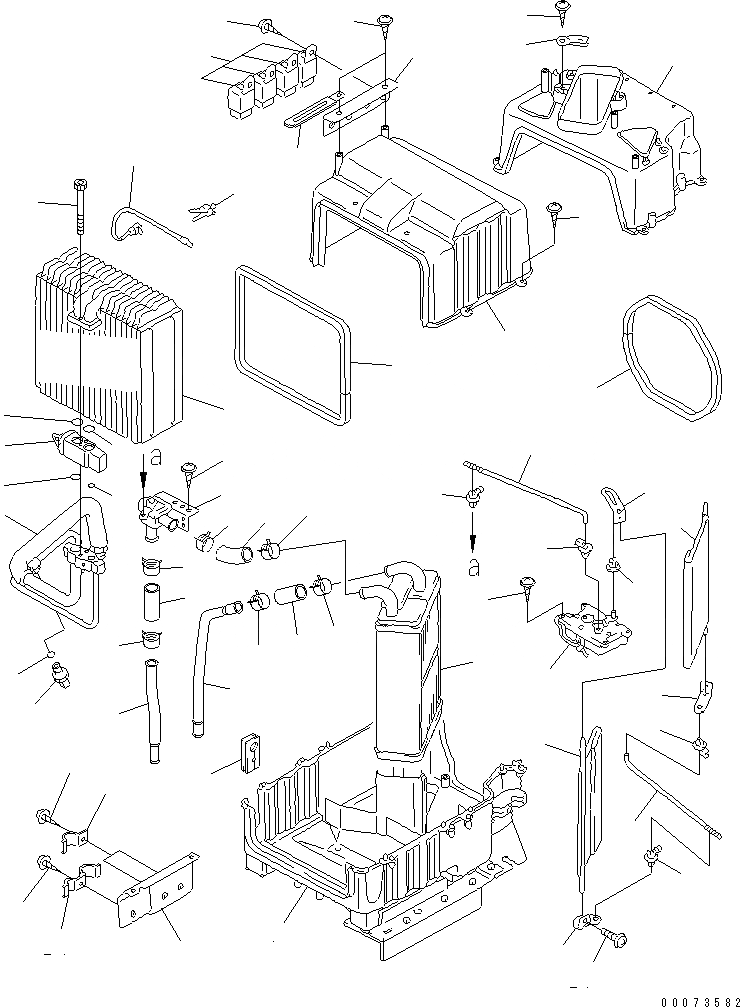 a

a

00073582