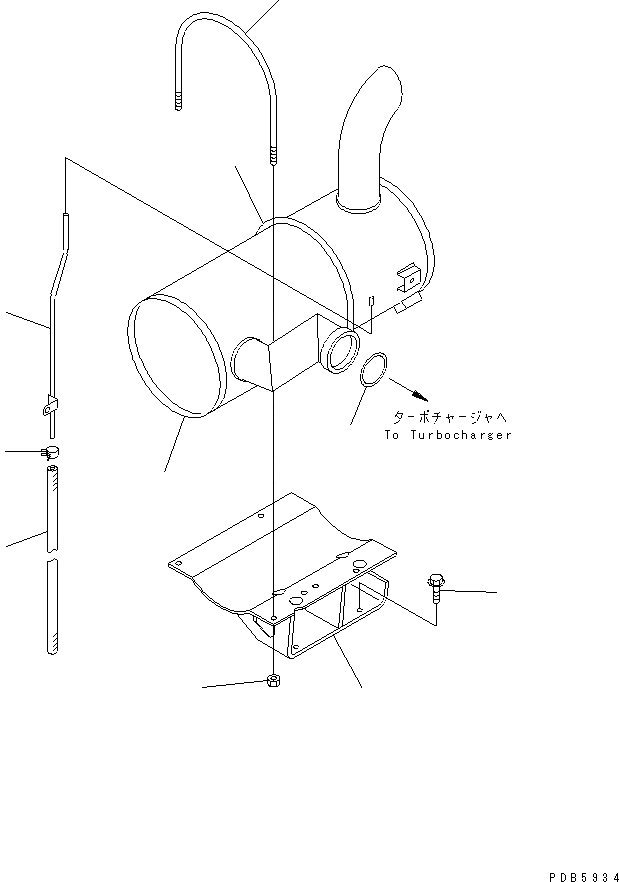 ターボチャージャへ
To Turbocharger

PDB5934