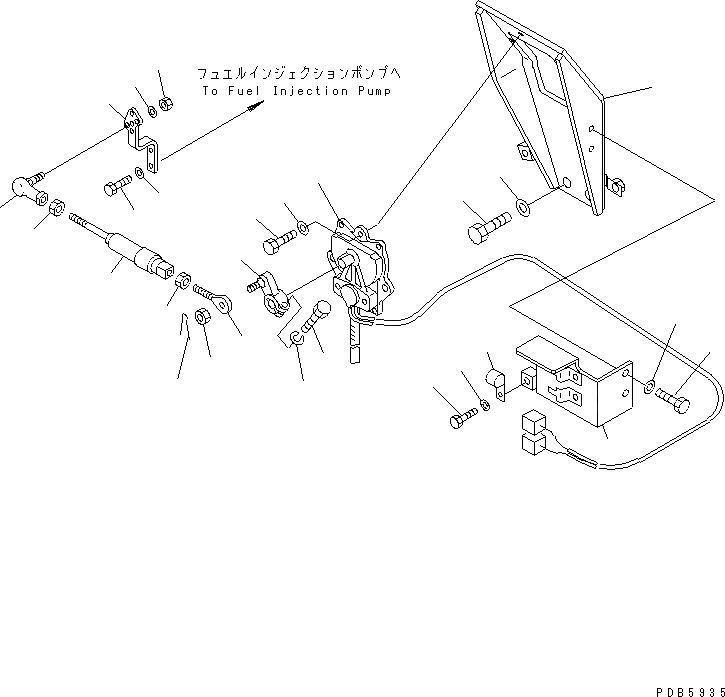 フュエルインジェクションポンプへ
To Fuel Injection Pump

PDB5935