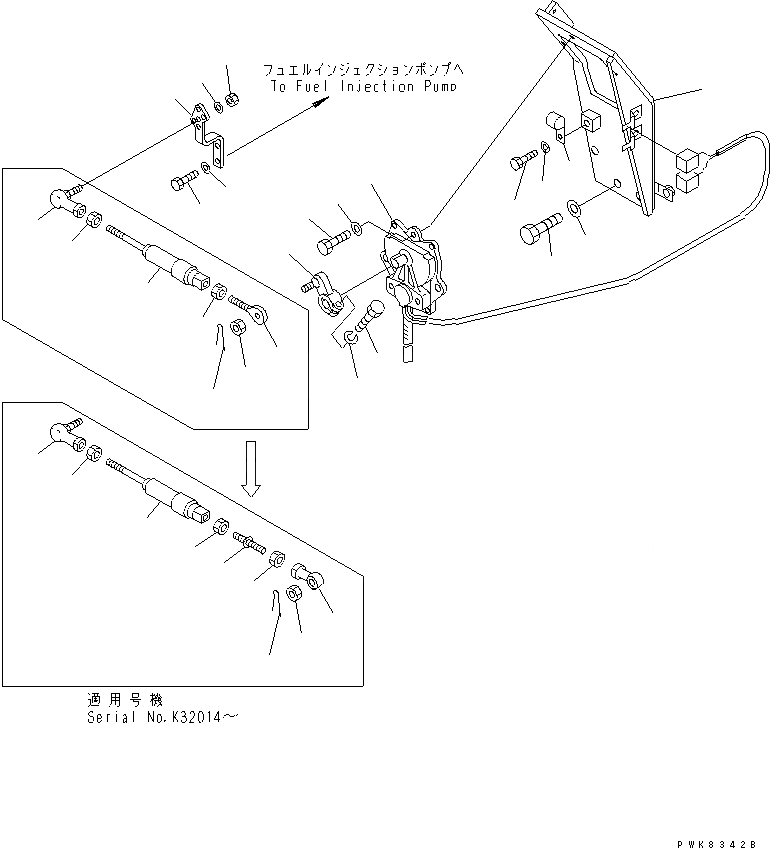 フュエルインジェクションポンプへ
To Fuel Injection Pump

適用号機
Serial No.K32014～

PWK8342B