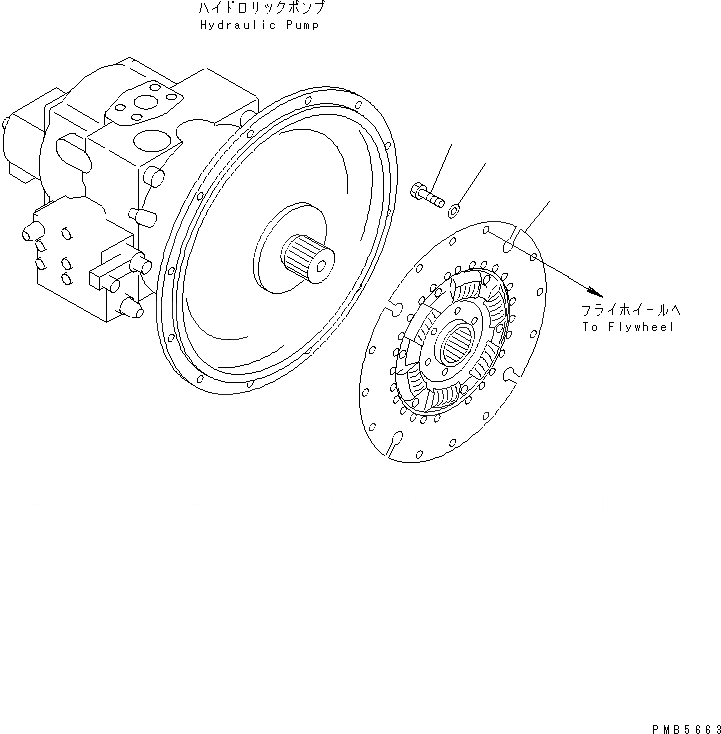 ハイドロリックポンプ
Hydraulic Pump

フライホイールへ
To Flywheel

PMB5663