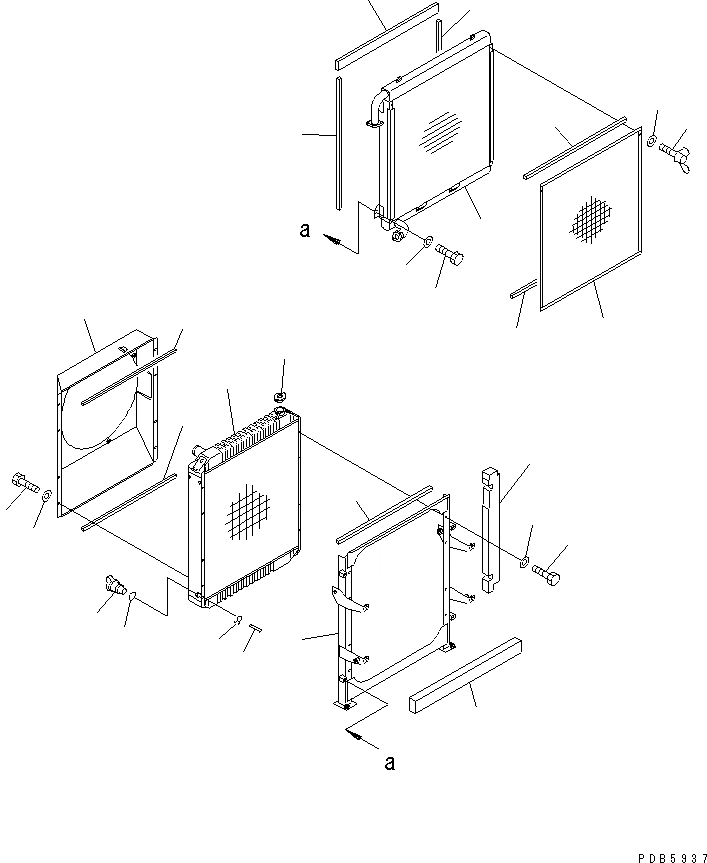 a

a

PDB5937