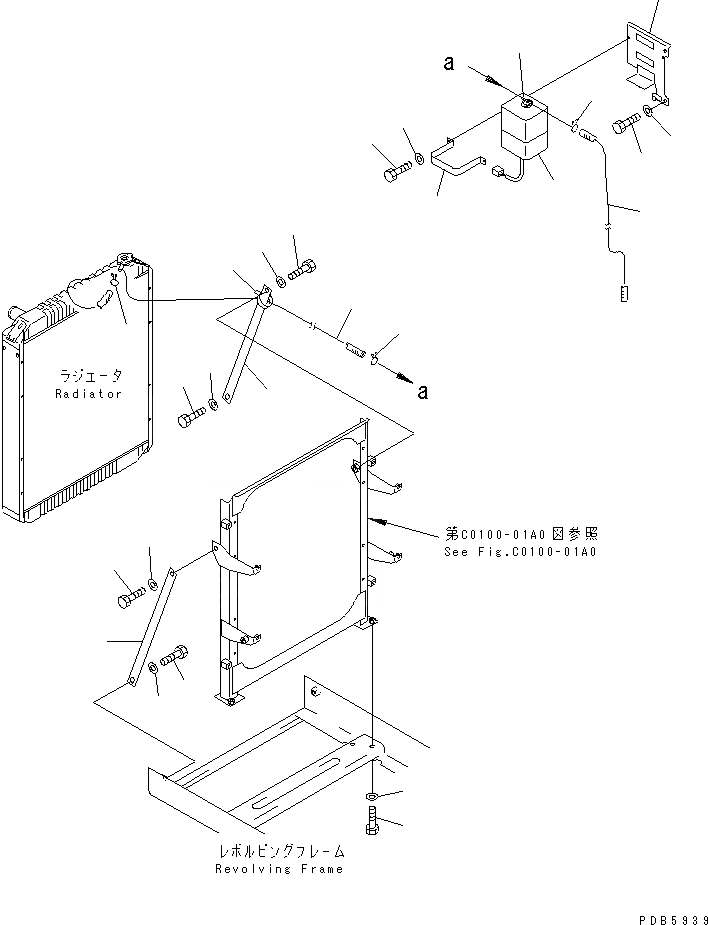 a

ラジエータ
Radiator

a

第C0100-01A0図参照
See Fig.C0100-01A0

レボルビングフレーム
Revolving Frame

PDB5939