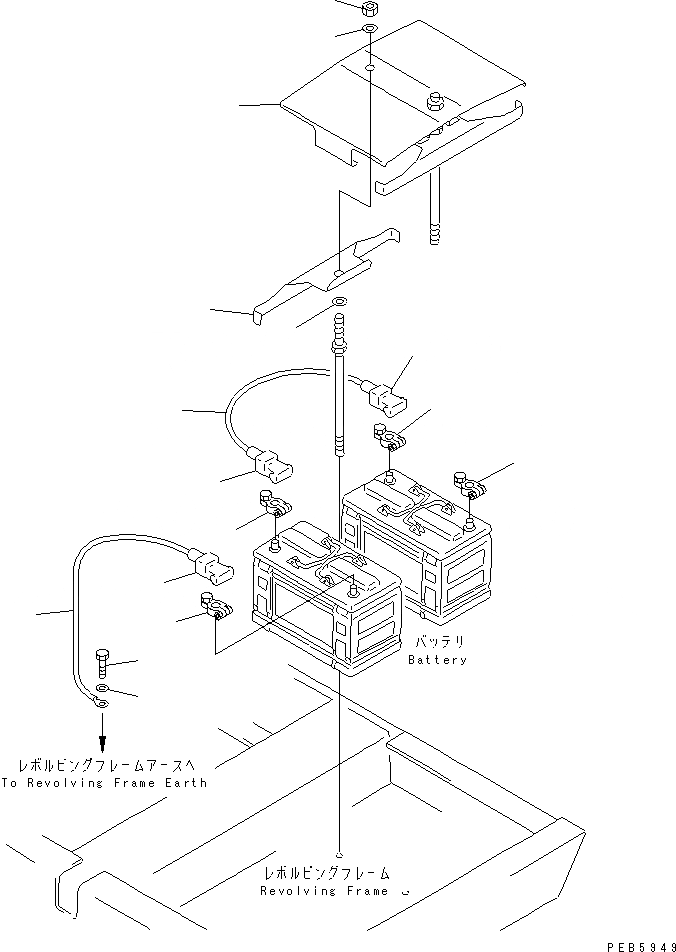 バッテリ
Battery

レボルビングフレームアースへ
To Revolving Frame Earth

レボルビングフレーム
Revolving Frame

PEB5949