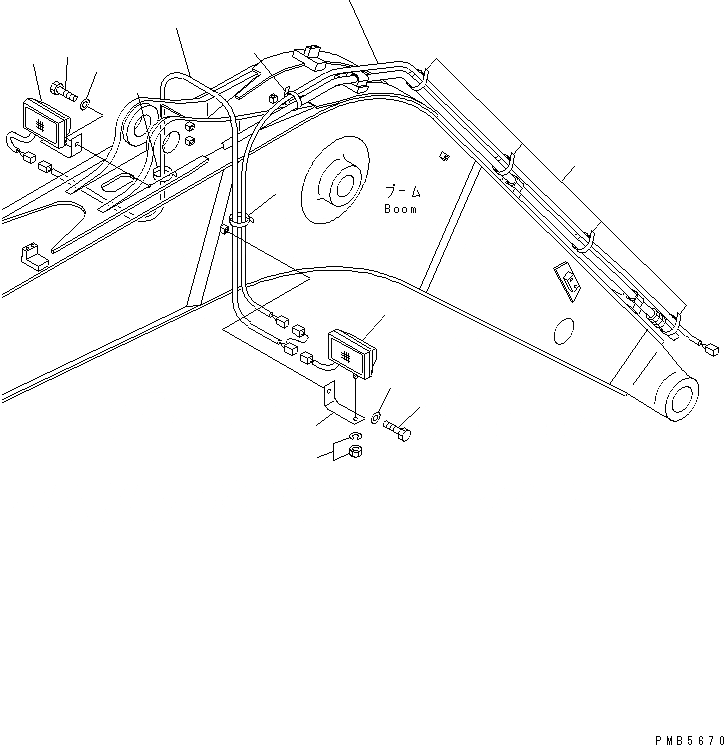 ブーム
Boom

PMB5670