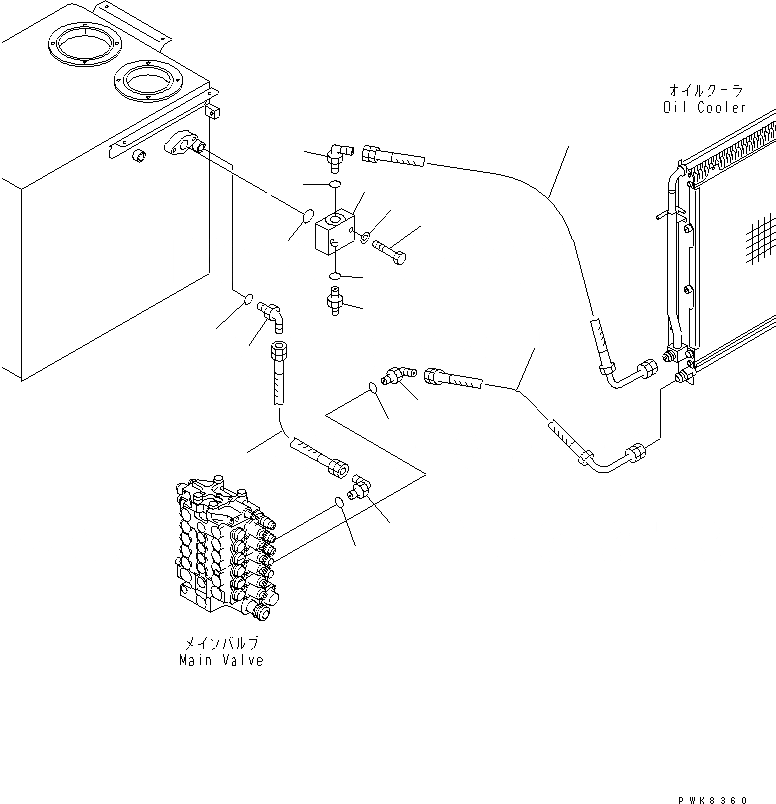 オイルクーラ
Oil Cooler

メインバルブ
Main Valve

PWK8360