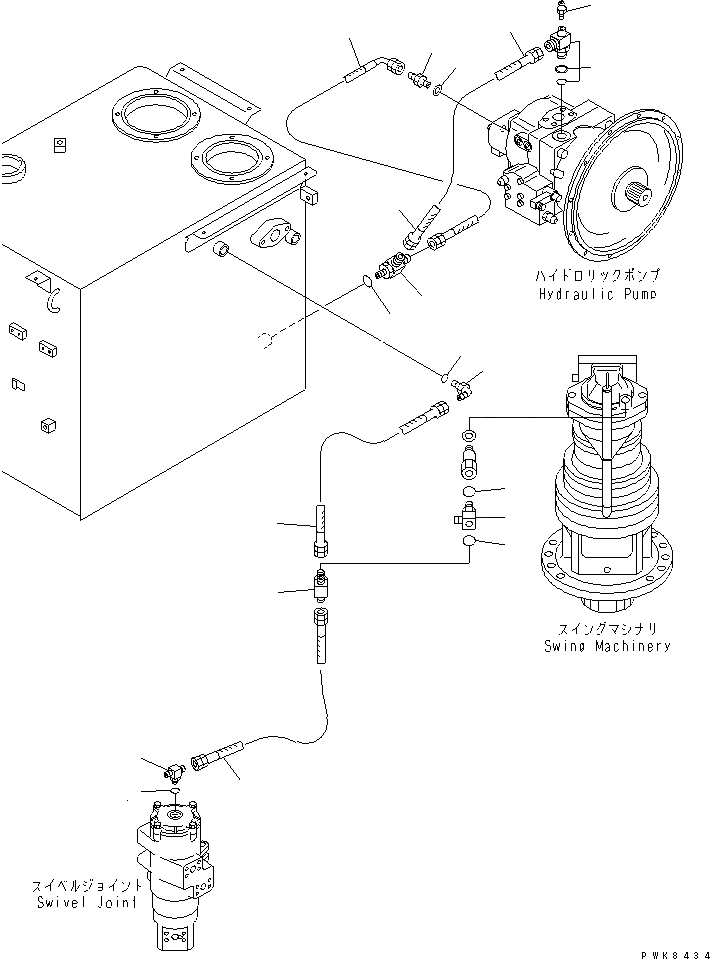 ハイドロリックポンプ
Hydraulic Pump

スイングマシナリ
Swing Machinery

スイベルジョイント
Swivel Joint

PWK8434