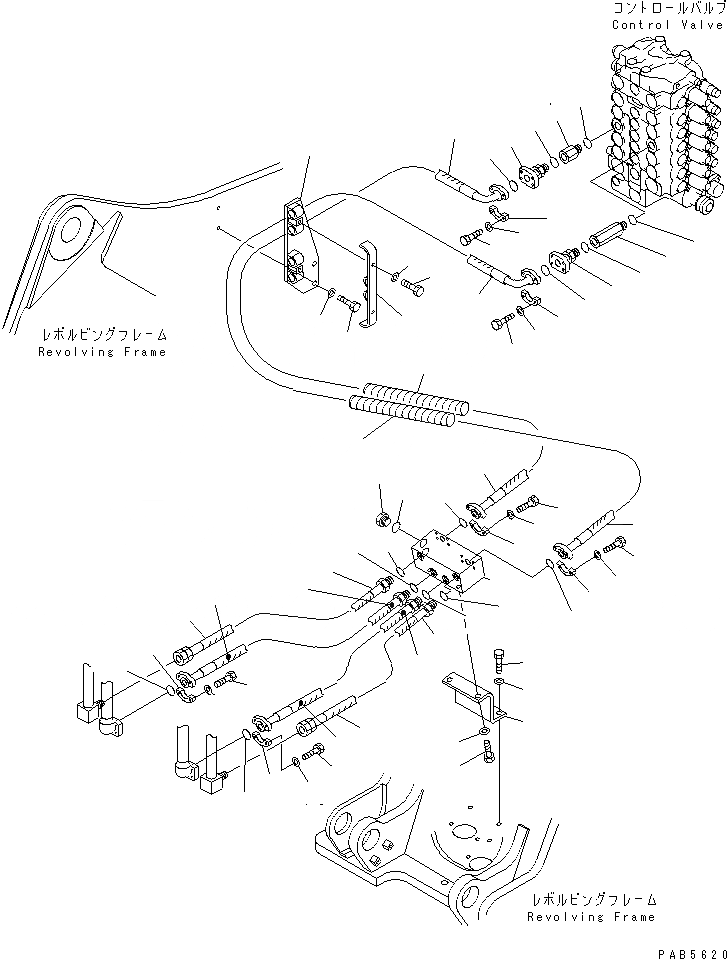 コントロールバルブ
Control Valve

レボルビングフレーム
Revolving Frame

レボルビングフレーム
Revolving Frame

PAB5620