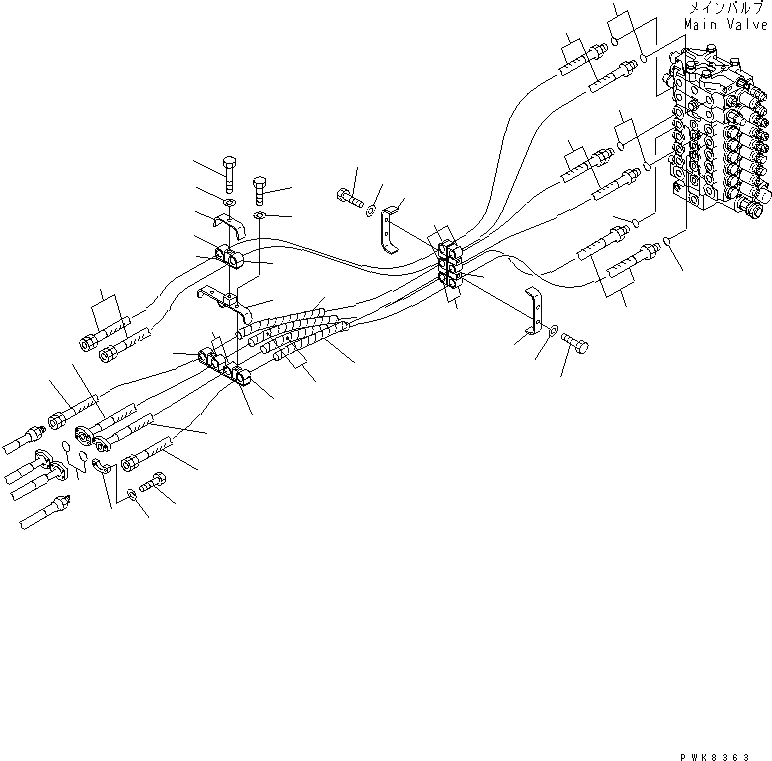 メインバルブ
Main Valve

PWK8363