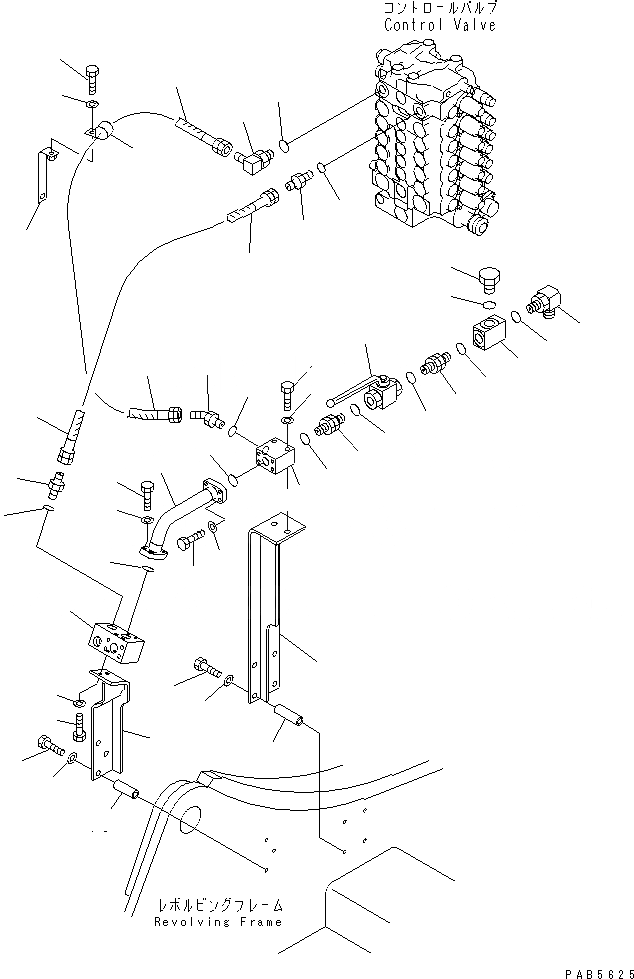 コントロールバルブ
Control Valve

レボルビングフレーム
Revolving Frame

PAB5625