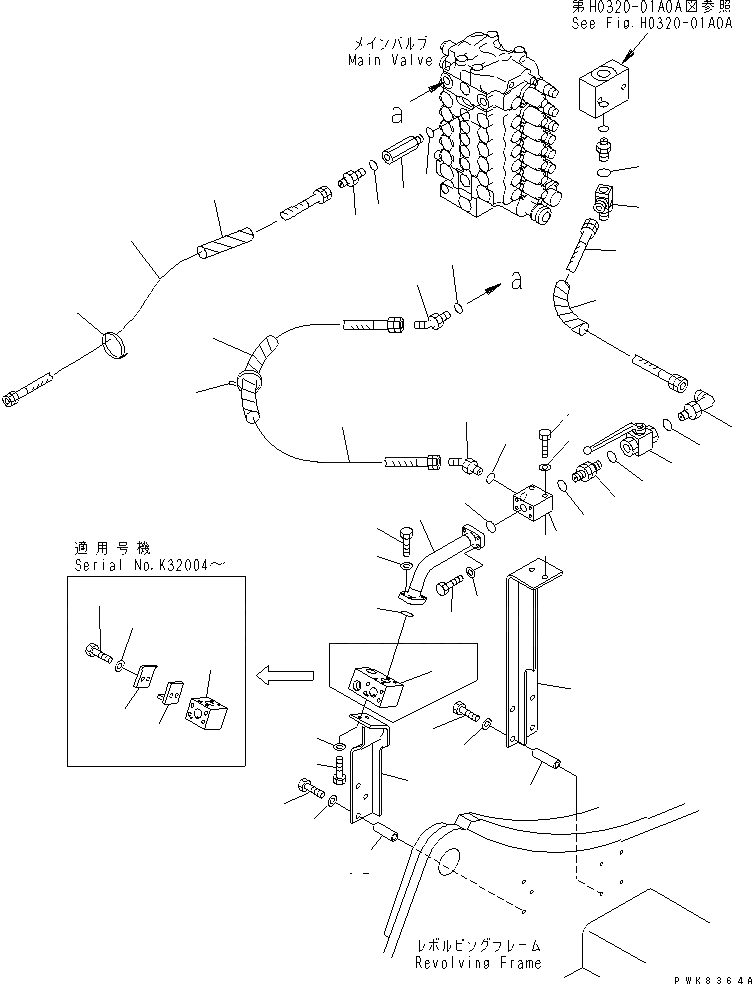 第H0320-01A0A図参照
See Fig.H0320-01A0A

メインバルブ
Main Valve

a

a

適用号機
Serial No.K32004～

レボルビングフレーム
Revolving Frame

PWK8364A