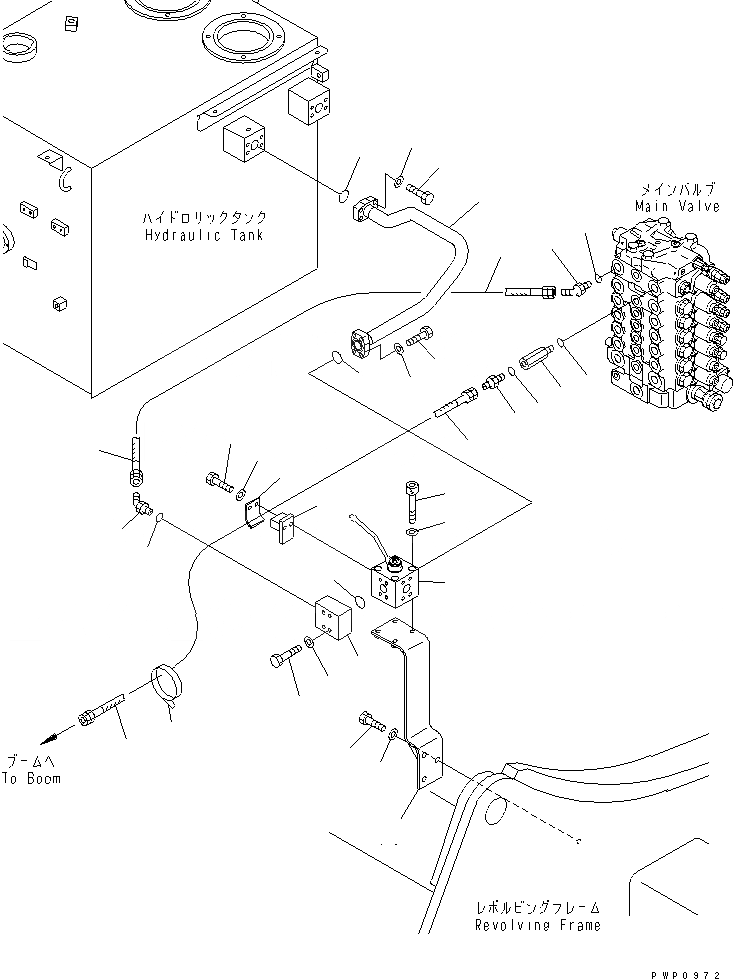 ハイドロリックタンク
Hydraulic Tank

メインバルブ
Main Valve

ブームへ
To Boom

レボルビングフレーム
Revolving Frame

PWP0972