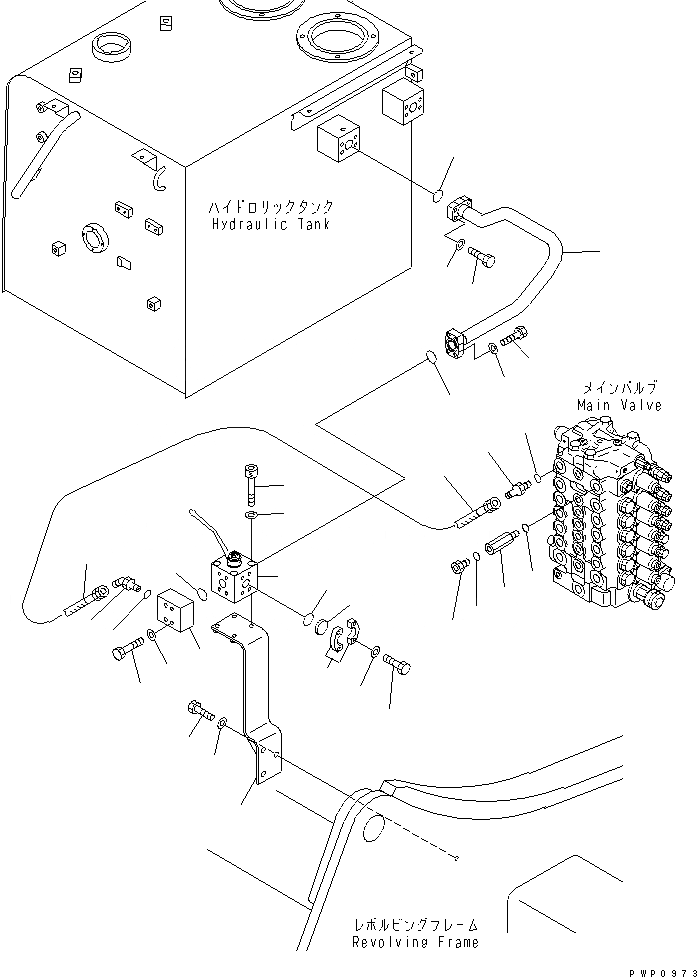 ハイドロリックタンク
Hydraulic Tank

メインバルブ
Main Valve

レボルビングフレーム
Revolving Frame

PWP0973