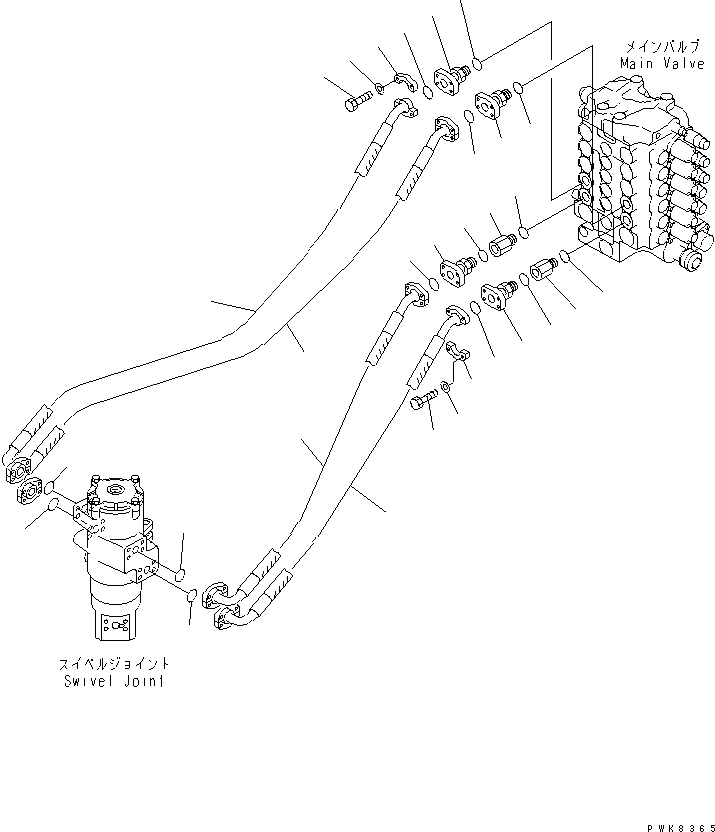 メインバルブ
Main Valve

スイベルジョイント
Swivel Joint

PWK8365