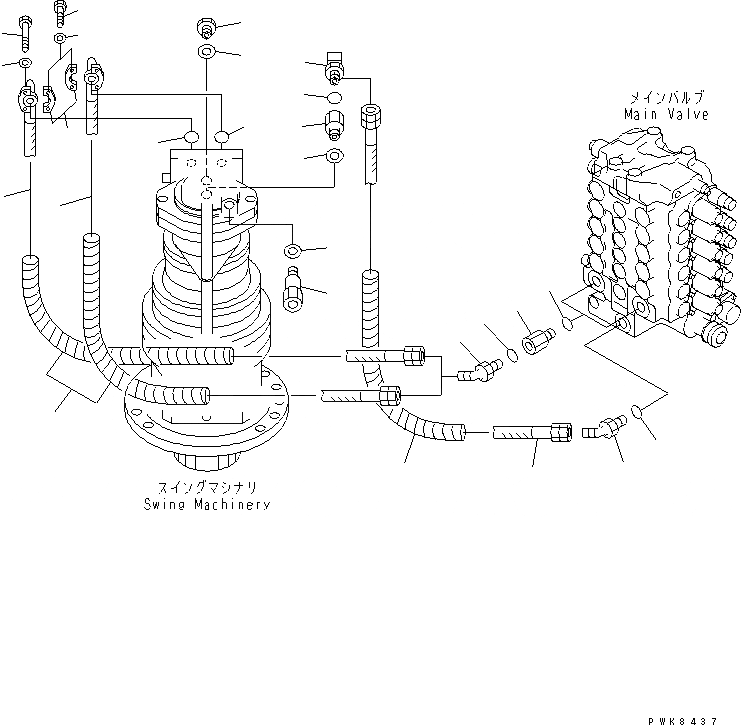 メインバルブ
Main Valve

スイングマシナリ
Swing Machinery

PWK8437