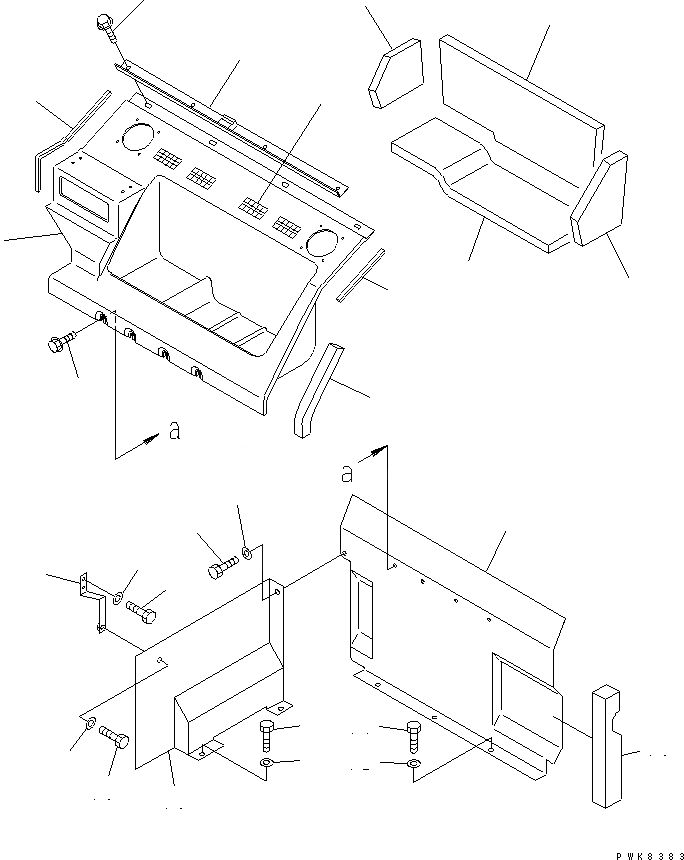 a

a

PWK8383