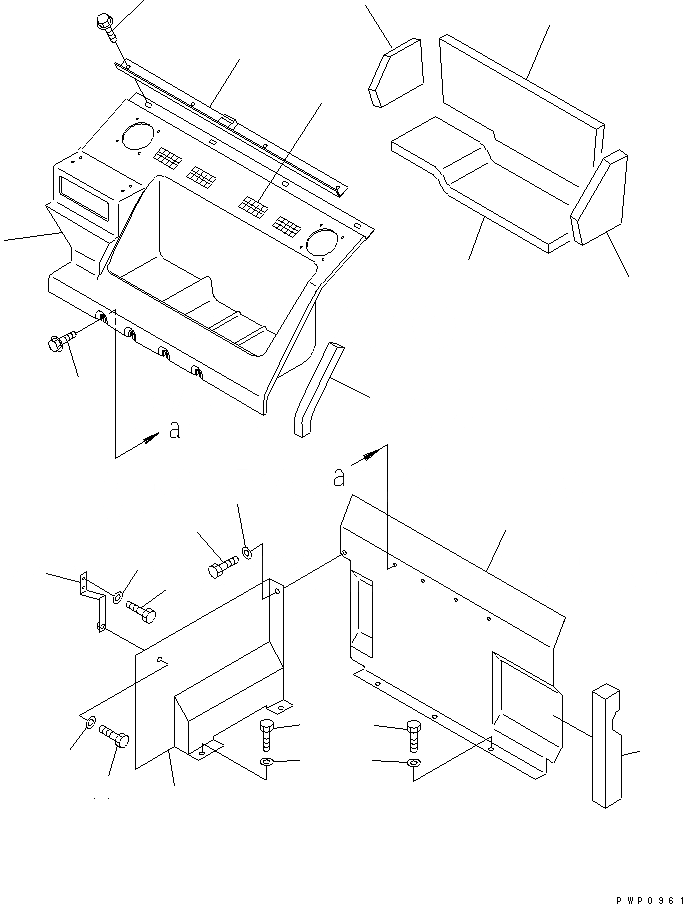 a

a

PWP0961