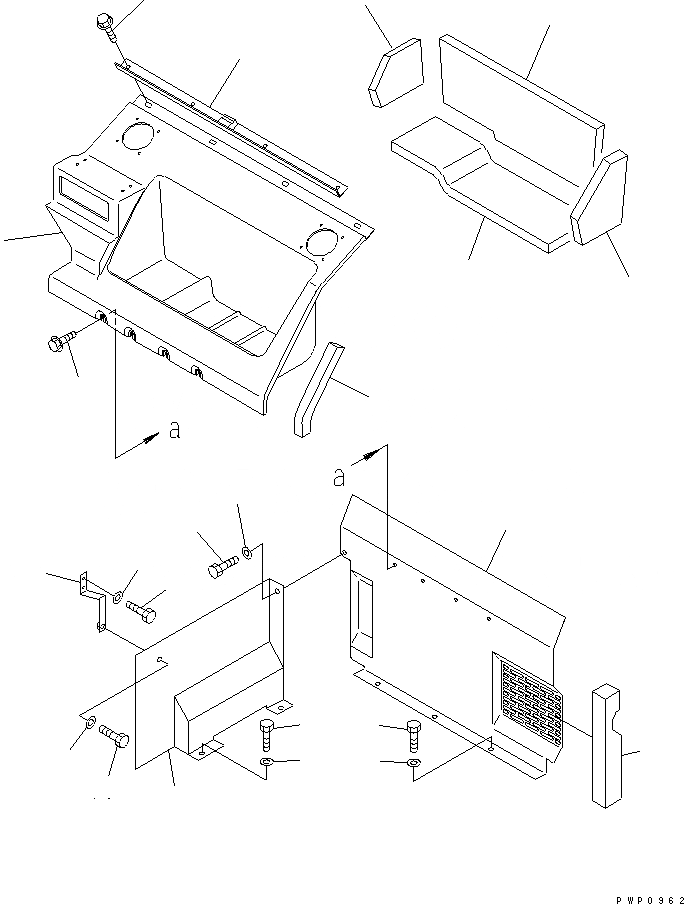 a

a

PWP0962