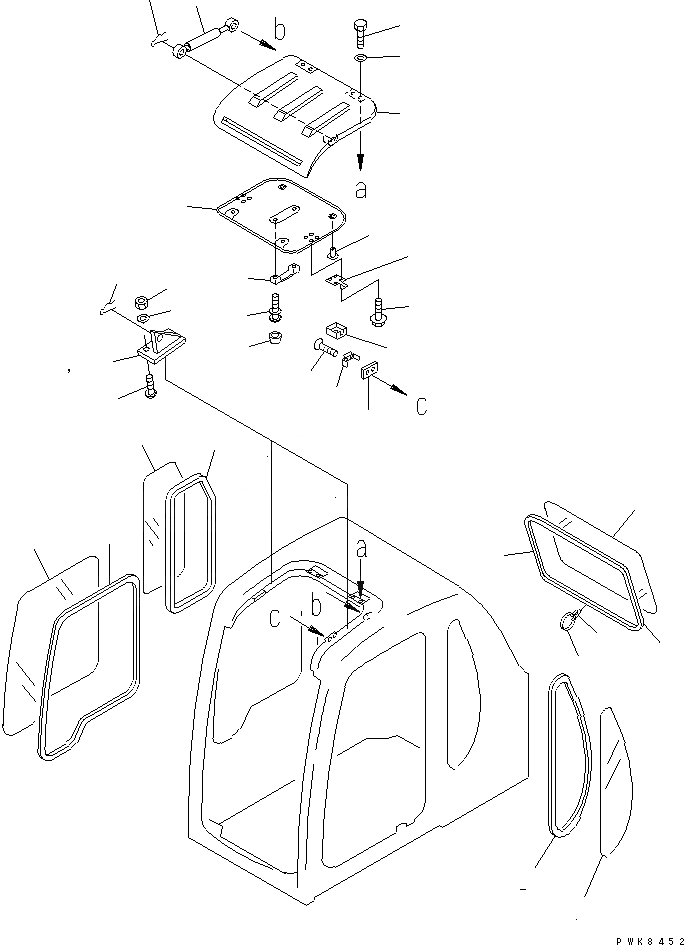 b
a
c
a
c
b
PWK8452