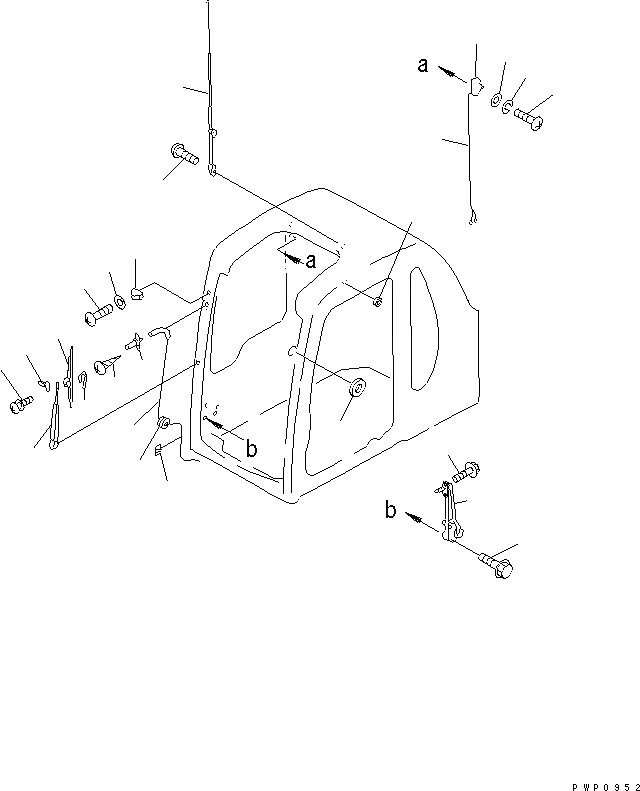 a
a
b
b
PWP0952