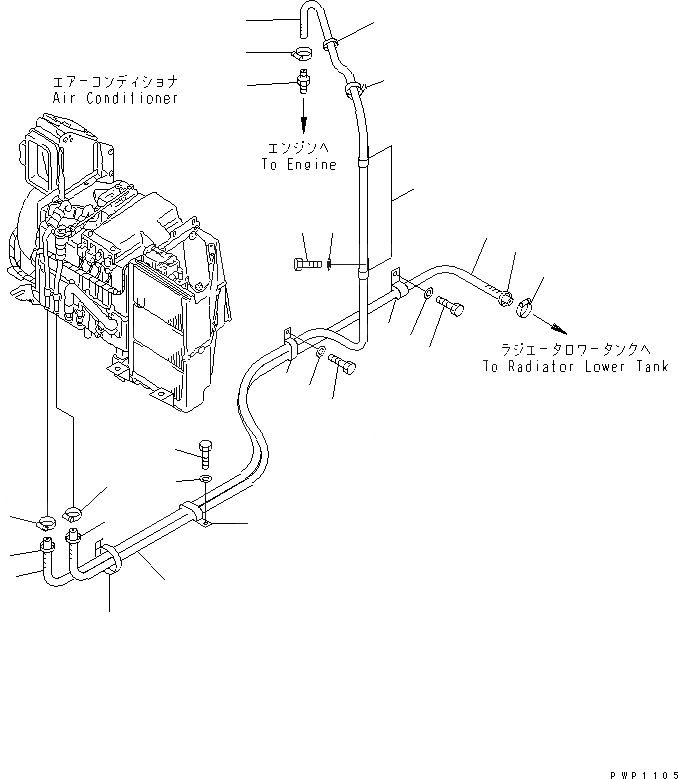 エアーコンディショナ
Air Conditioner

エンジンへ
To Engine

ラジエータロワータンクへ
To Radiator Lower Tank

PWP1105