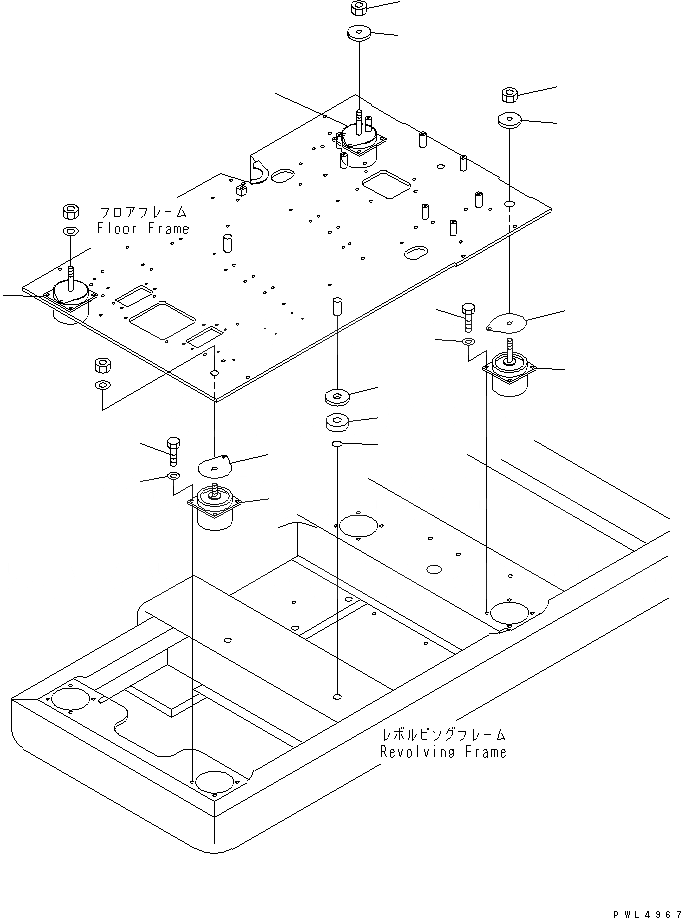 フロアフレーム
Floor Frame

レボルビングフレーム
Revolving Frame

PWL4967