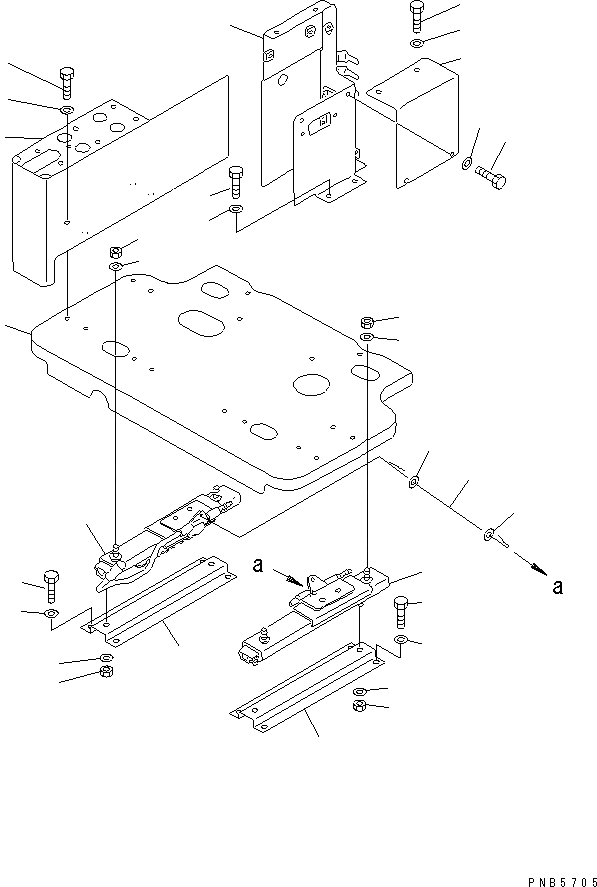 a

a

PNB5705