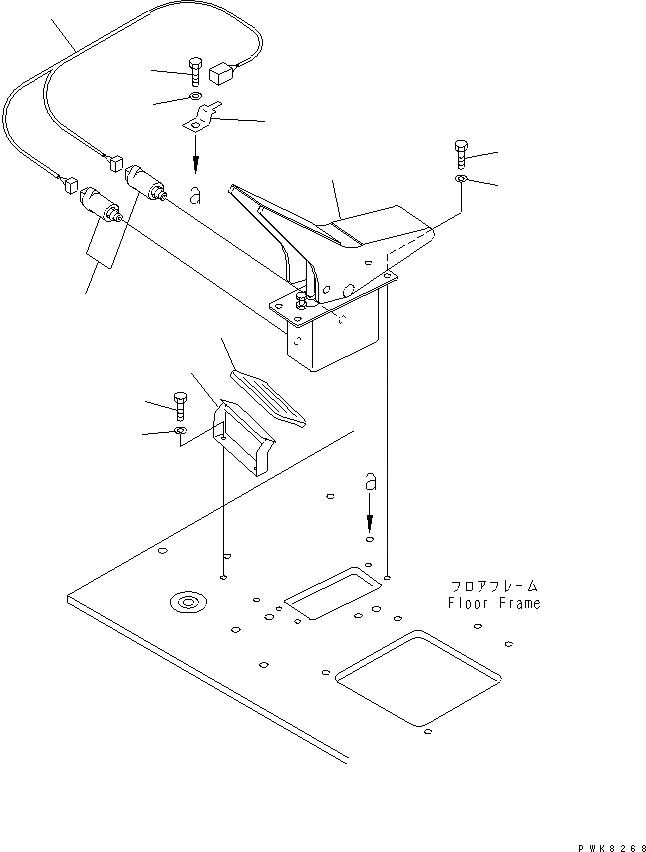 a

a

フロアフレーム
Floor Frame

PWK8268