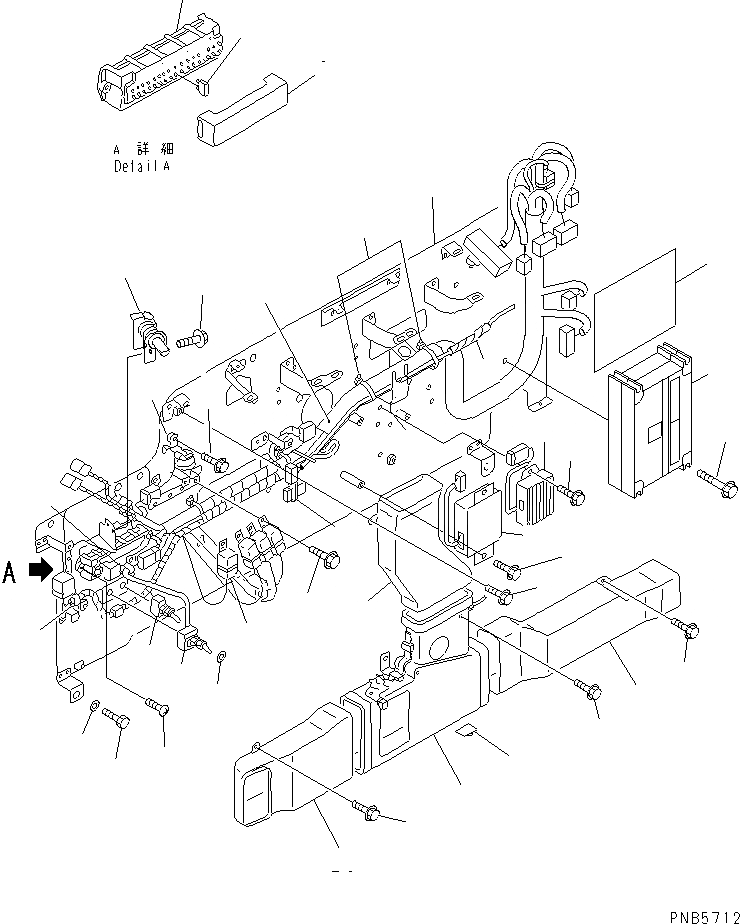 A 詳細
Detail A

A

PNB5712