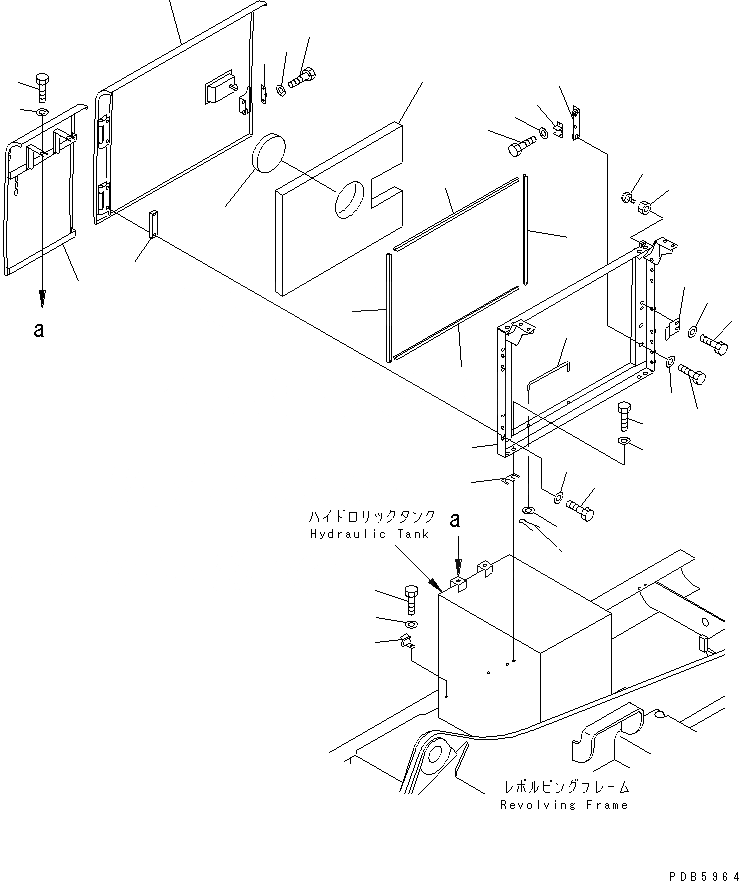 a

ハイドロリックタンク
Hydraulic Tank

a

レボルビングフレーム
Revolving Frame

PDB5964