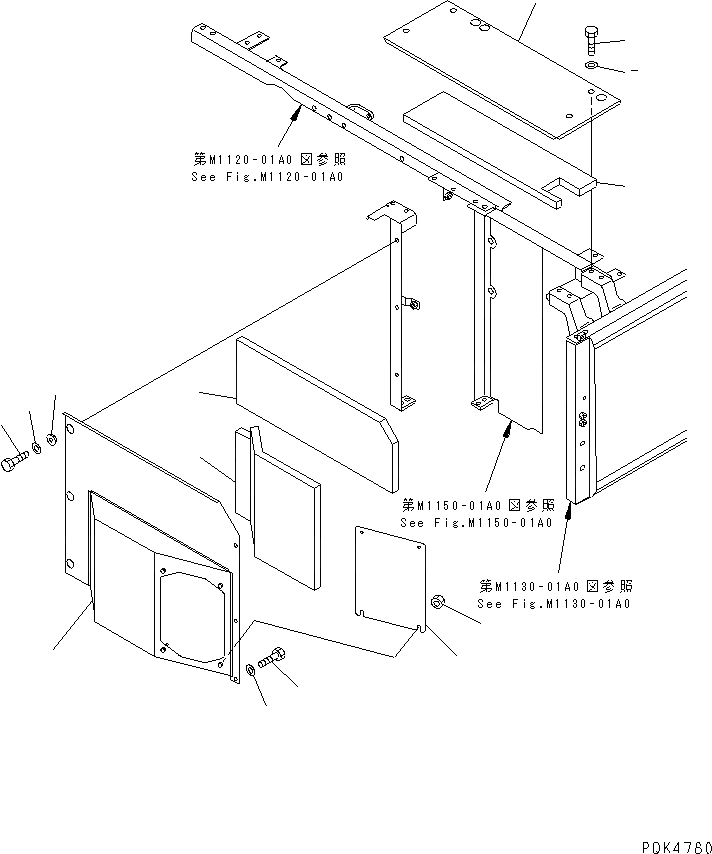 第M1120-01A0 図参照
See Fig.M1120-01A0

第M1150-01A0 図参照
See Fig.M1150-01A0

第M1130-01A0 図参照
See Fig.M1130-01A0

PDK4760