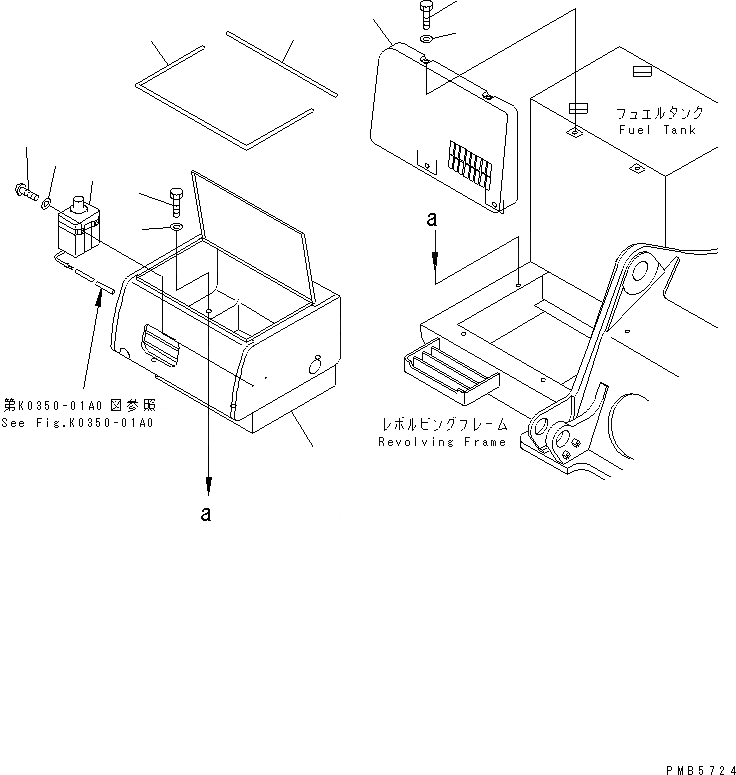 フュエルタンク
Fuel Tank

a

第K0350-01A0 図参照
See Fig.K0350-01A0

レボルビングフレーム
Revolving Frame

a

PMB5724