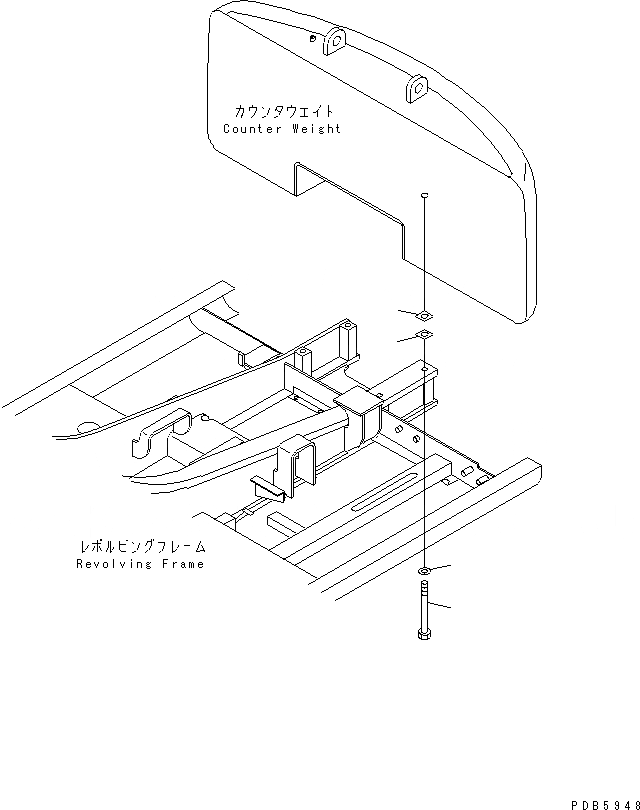 カウンタウエイト
Counter Weight

レボルビングフレーム
Revolving Frame

PDB5948