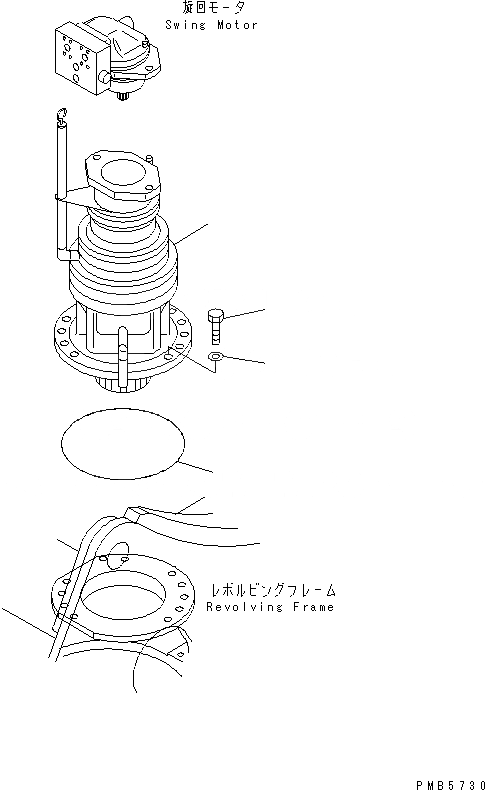 旋回モータ
Swing Motor

レボルビングフレーム
Revolving Frame

PMB5730