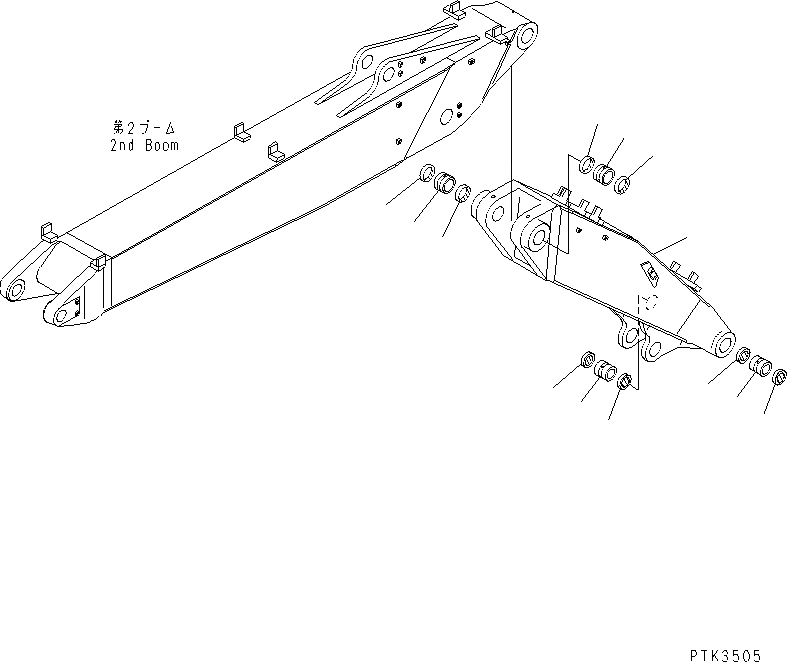 第2ブーム
2nd Boom

PTK3505