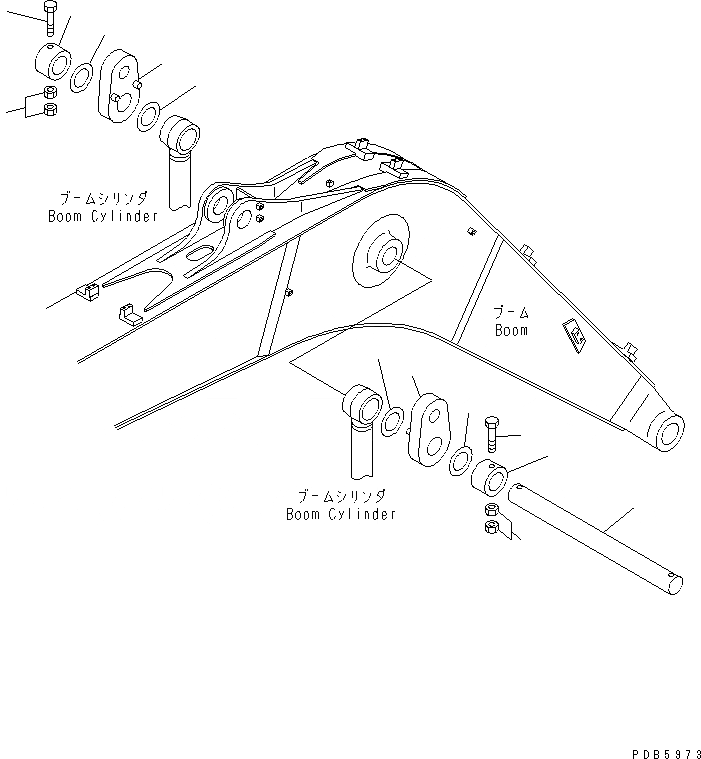 ブームシリンダ
Boom Cylinder

ブーム
Boom

ブームシリンダ
Boom Cylinder

PDB5973