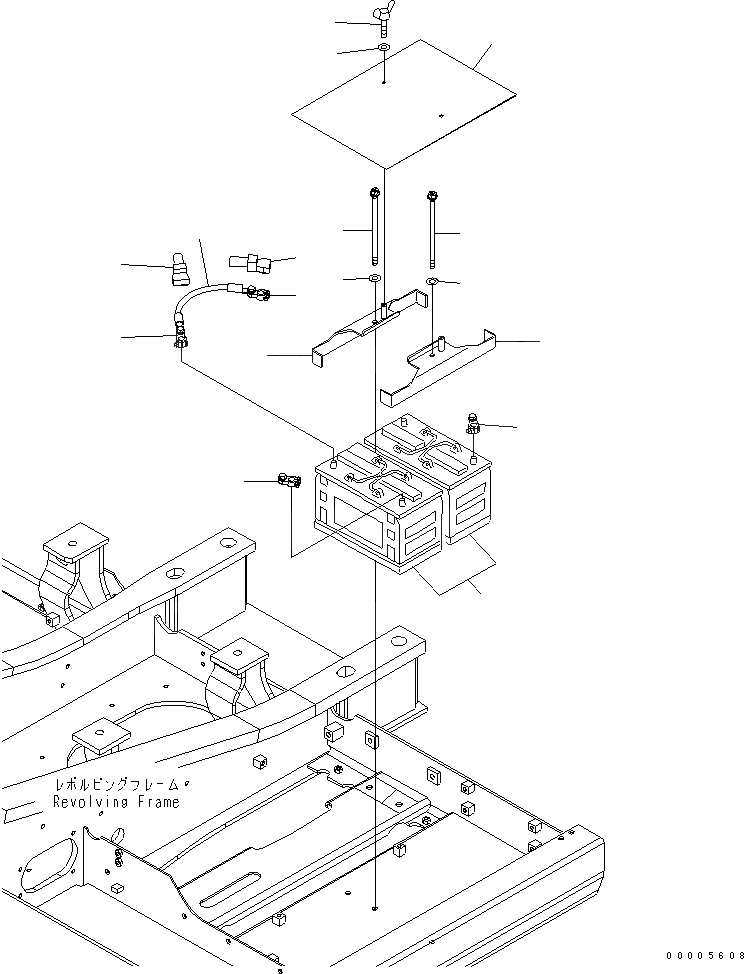 レボルビングフレーム
Revolving Frame

00005608