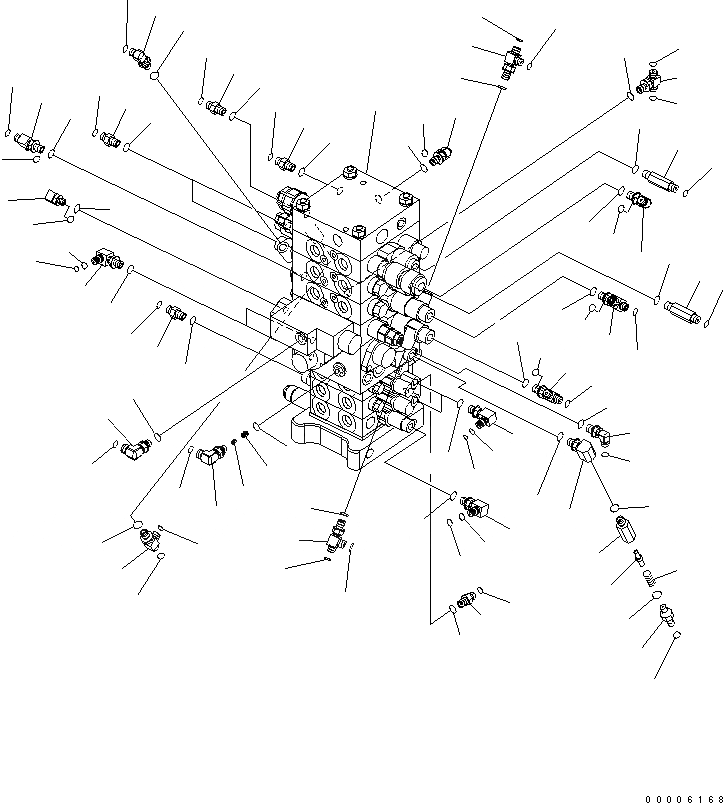 00006168