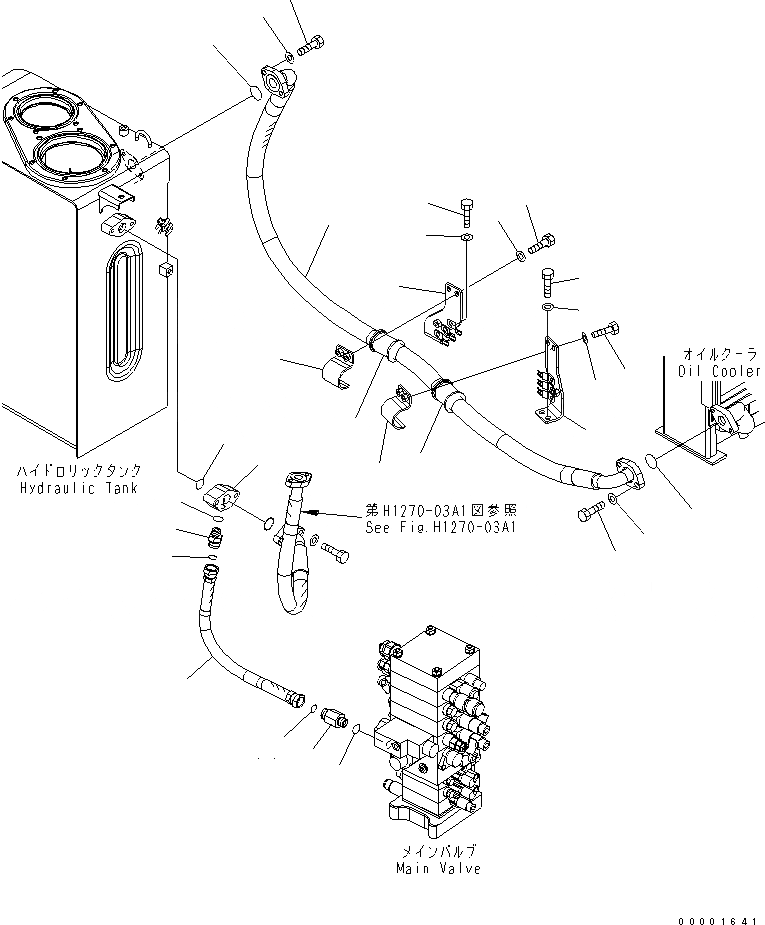 オイルクーラ
Oil Cooler

ハイドロリックタンク
Hydraulic Tank

第H1270-03A1図参照
See Fig.H1270-03A1

メインバルブ
Main Valve

00001641