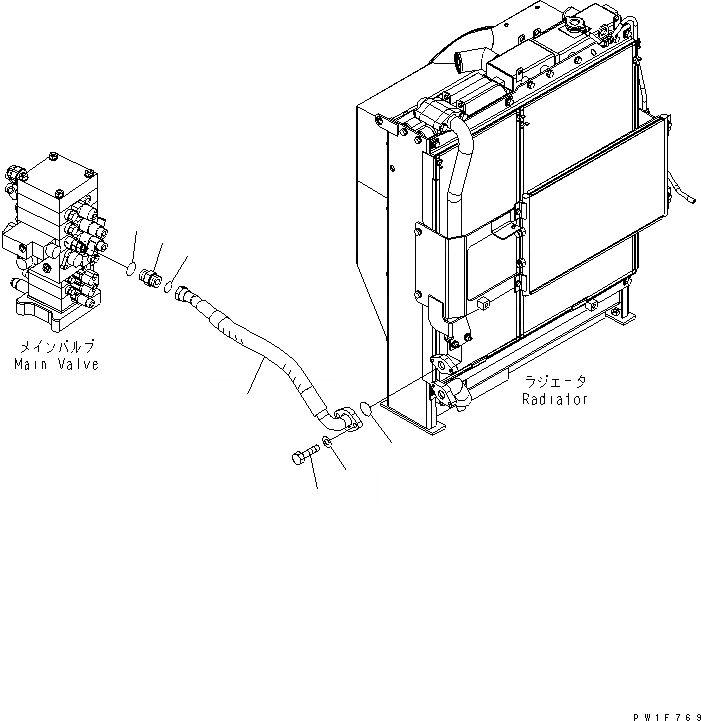 メインバルブ
Main Valve

ラジエータ
Radiator

PW1F769