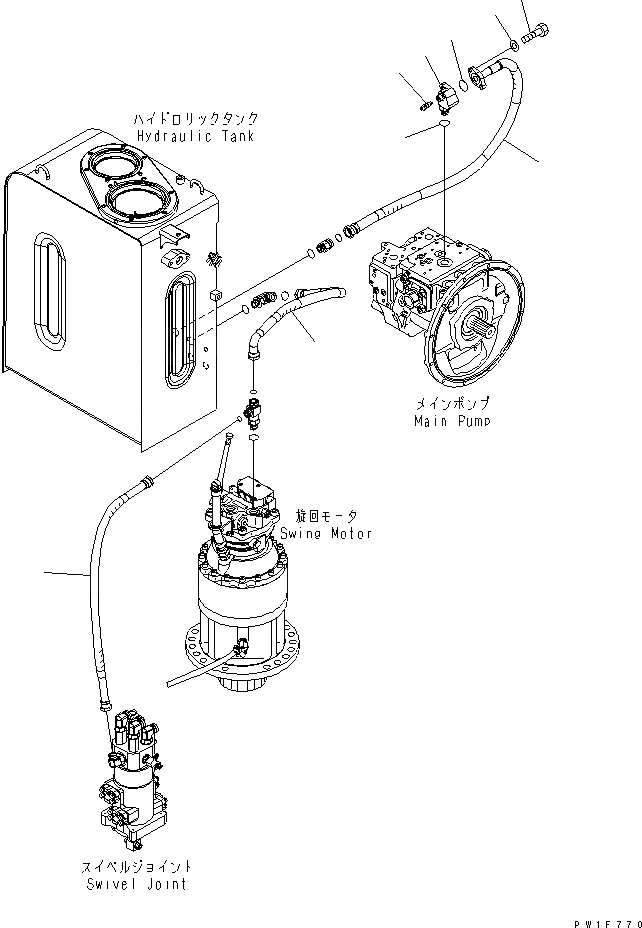 ハイドロリックタンク
Hydraulic Tank

メインポンプ
Main Pump

旋回モータ
Swing Motor

スイベルジョイント
Swivel Joint

PW1F770