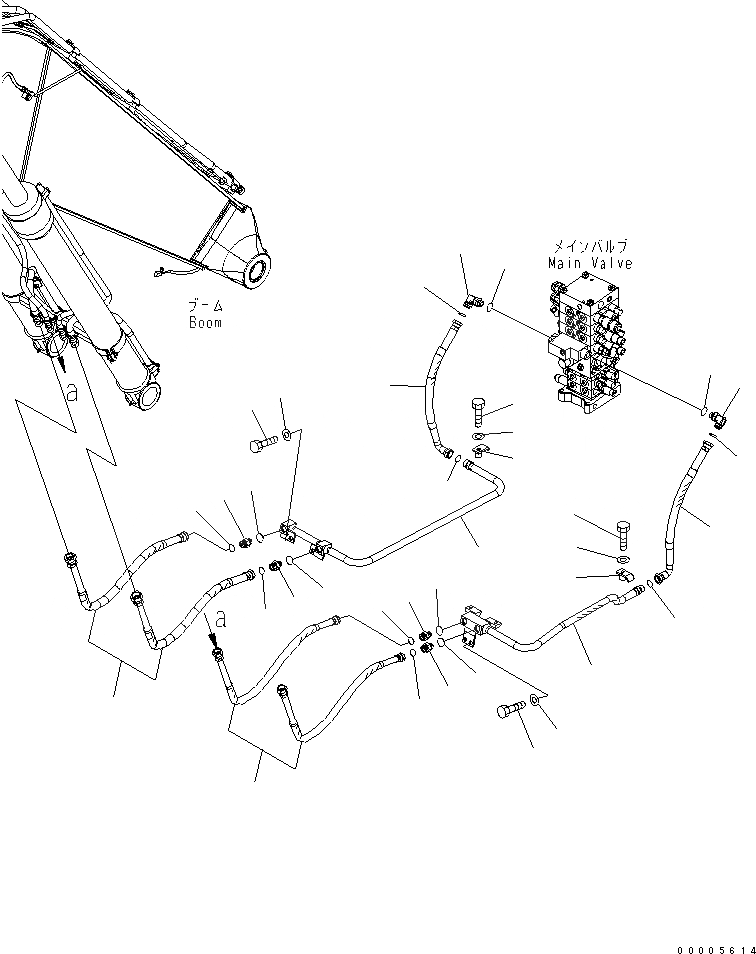 メインバルブ
Main Valve

ブーム
Boom

a

a

00005614