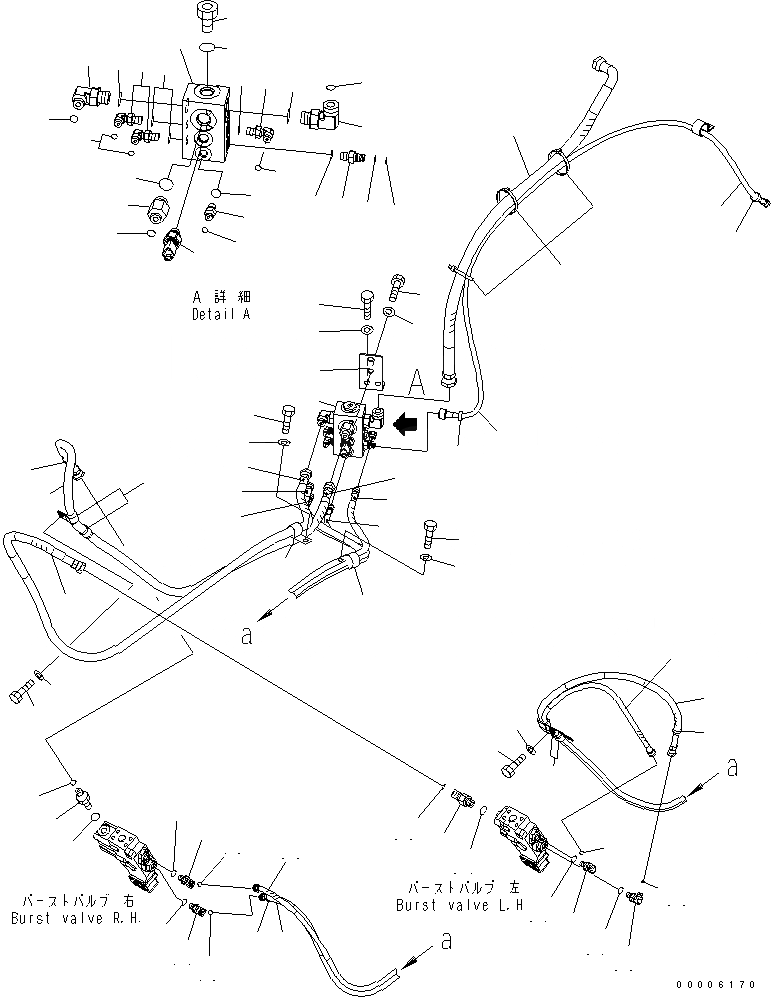 A 詳 細
Detail A

A

a

a

バーストバルブ 右
Burst valve R.H.

バーストバルブ 左
Burst valve L.H

a

00006170