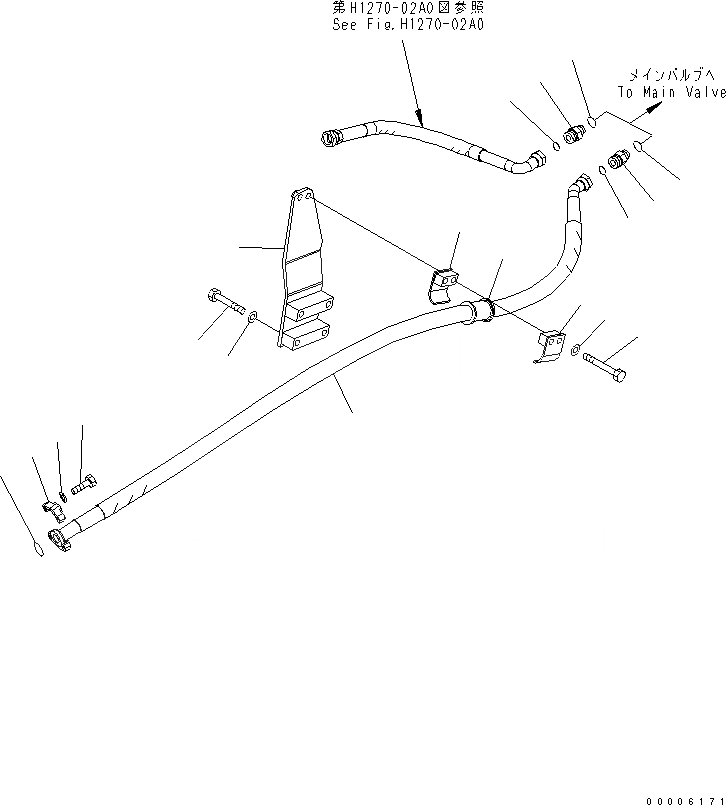 第H1270-02A0図参照
See Fig.H1270-02A0

メインバルブへ
To Main Valve

00006171