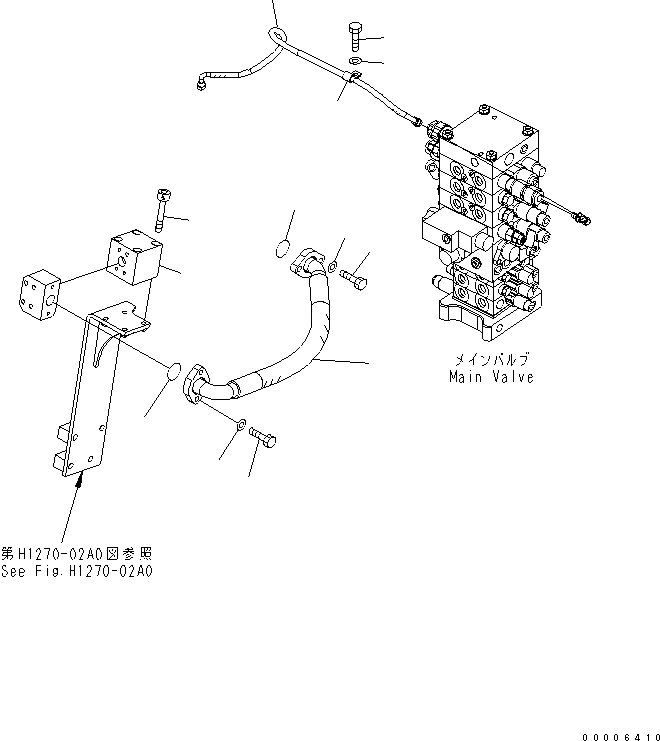 メインバルブ
Main Valve

第H1270-02A0図参照
See Fig.H1270-02A0

00006410