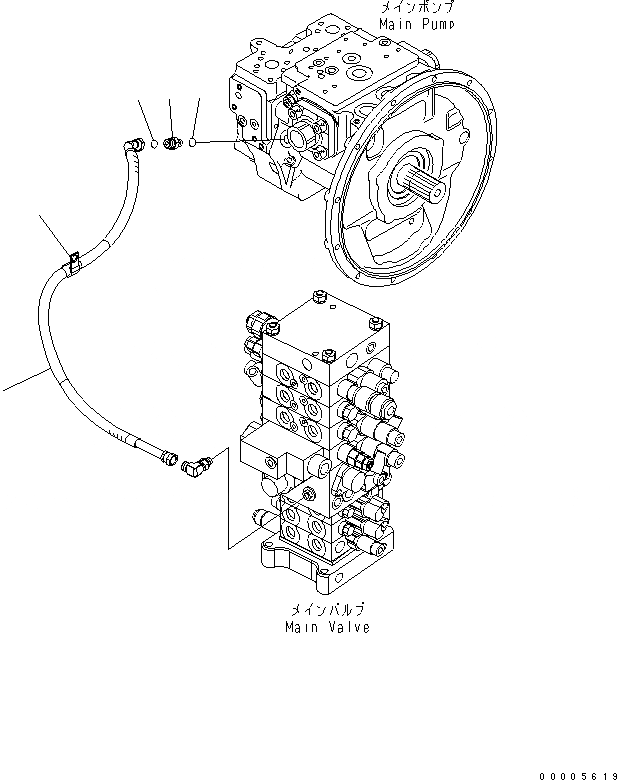 メインポンプ
Main Pump

メインバルブ
Main Valve

00005619