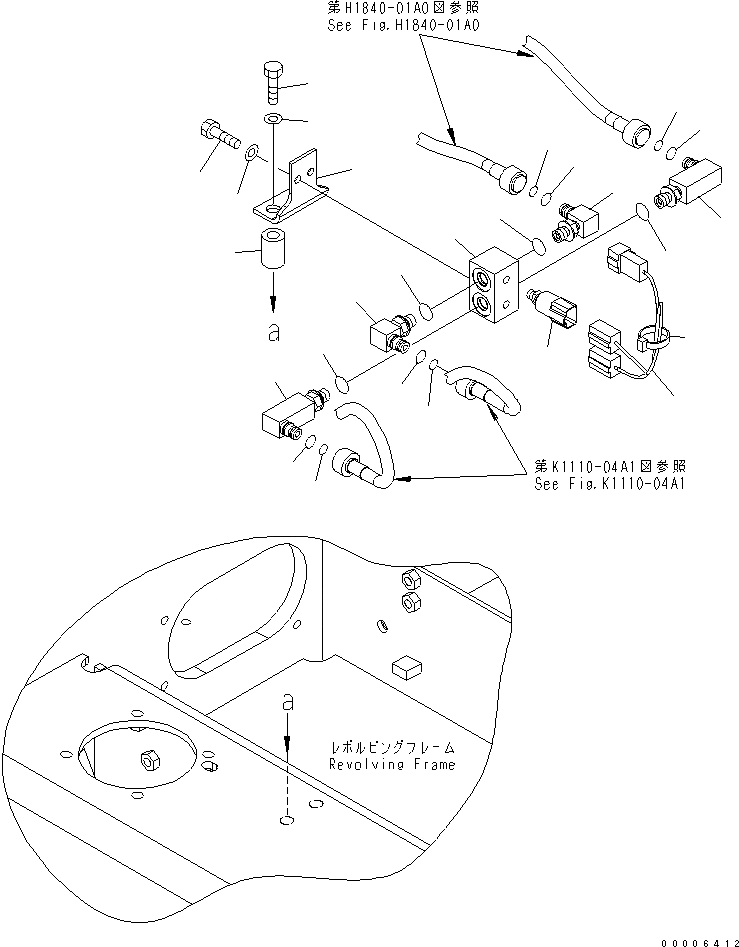 第H1840-01A0図参照
See Fig.H1840-01A0

a

第K1110-04A1図参照
See Fig.K1110-04A1

a

レボルビングフレーム
Revolving Frame

00006412