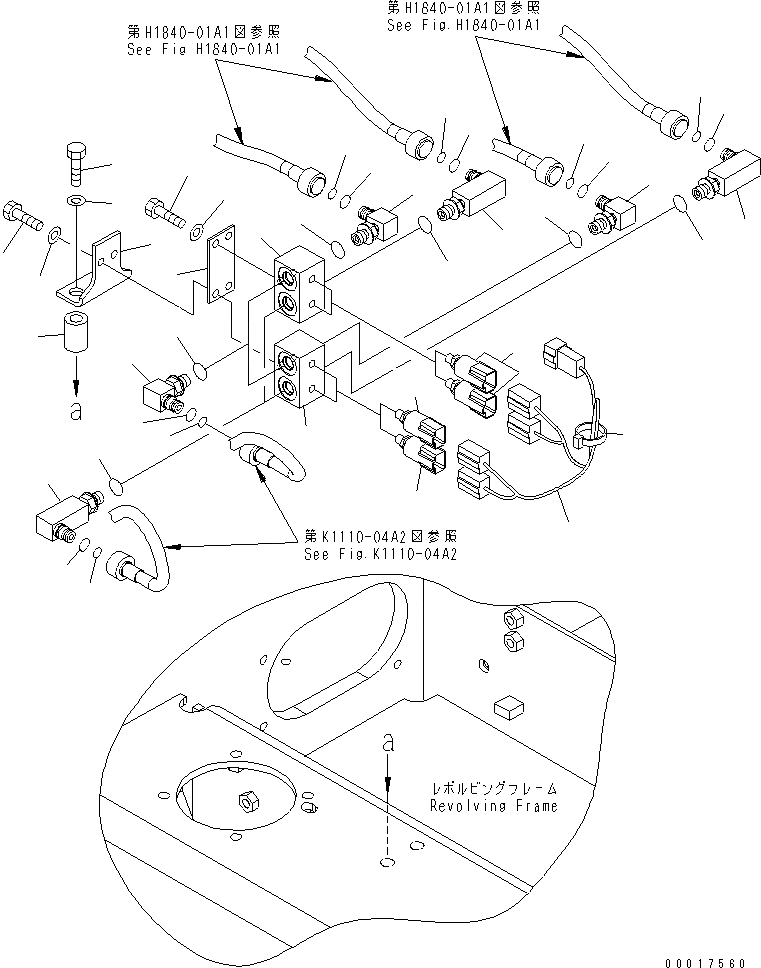 第H1840-01A1図参照
See Fig.H1840-01A1

第H1840-01A1図参照
See Fig H1840-01A1

a

第K1110-04A2図参照
See Fig.K1110-04A2

a

レボルビングフレーム
Revolving Frame

00017560