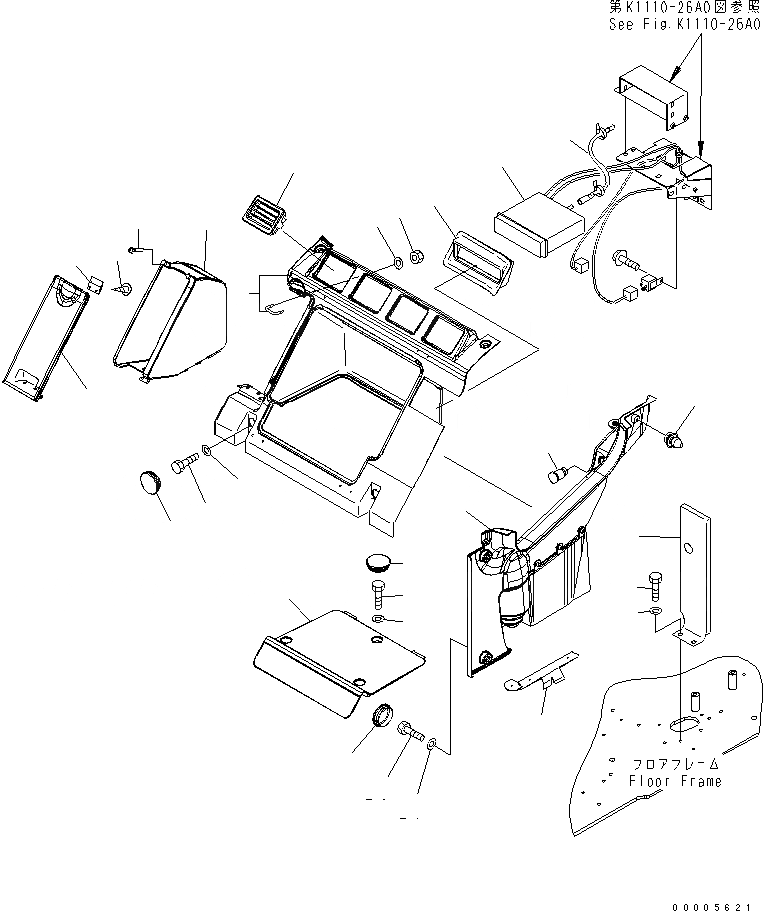 第K1110-26A0図参照
See Fig.K1110-26A0

フロアフレーム
Floor Frame

00005621