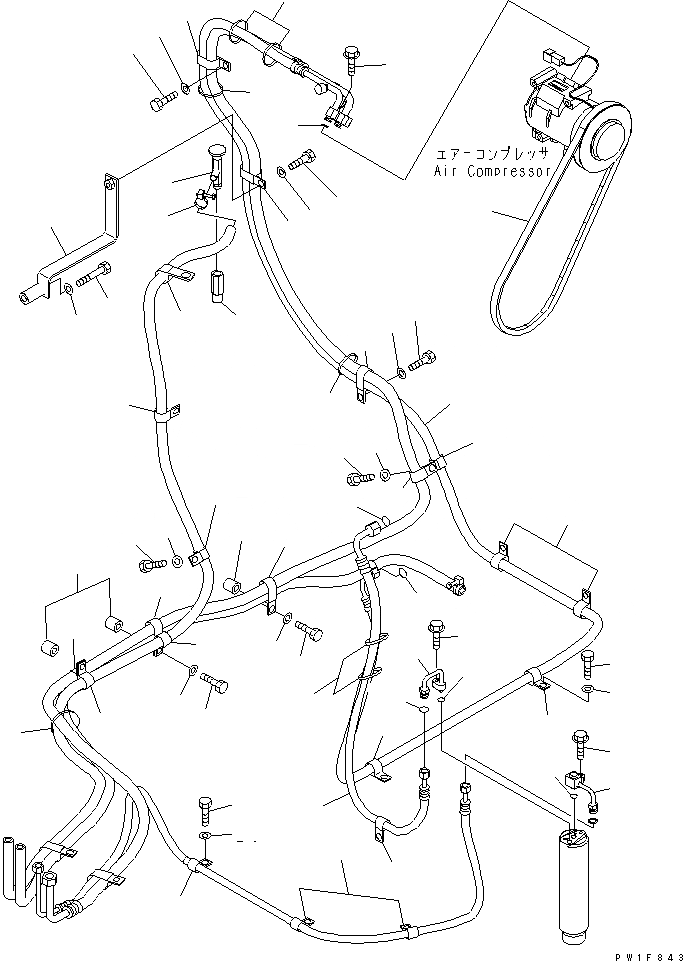 エアーコンプレッサ
Air Compressor

PW1F843